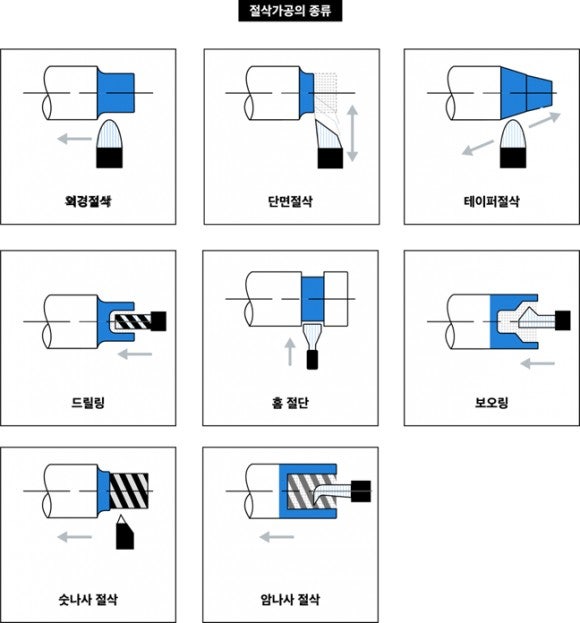 절삭가공의 종류

외경절삭

단면절삭

테이퍼절삭

드릴링

홈 절단

보오링

숫나사 절삭

암나사 절삭