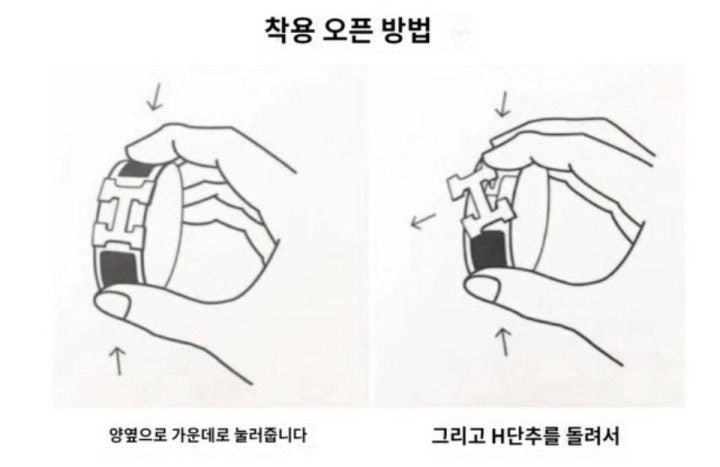 착용 오픈 방법

양옆으로 가운데로 눌러줍니다

그리고 H단추를 돌려서