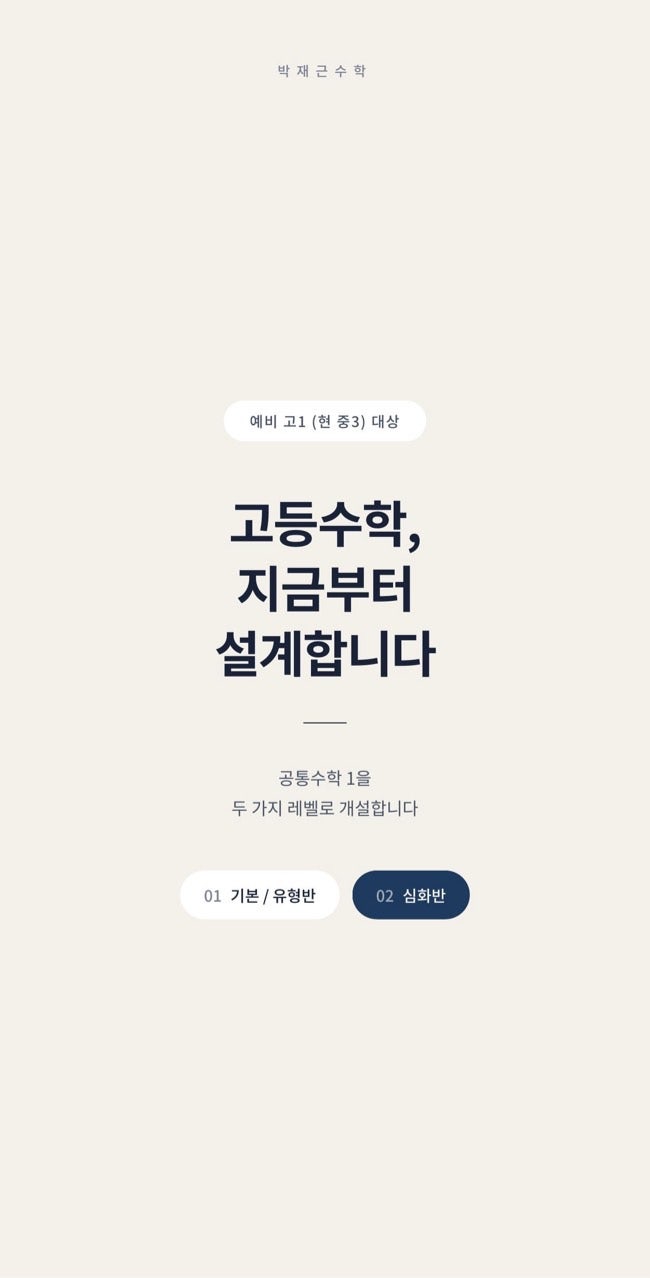 박재근수학

예비 고1 (현 중3) 대상

고등수학,
지금부터
설계합니다

공통수학 1을
두 가지 레벨로 개설합니다

01 기본 / 유형반

02 심화반